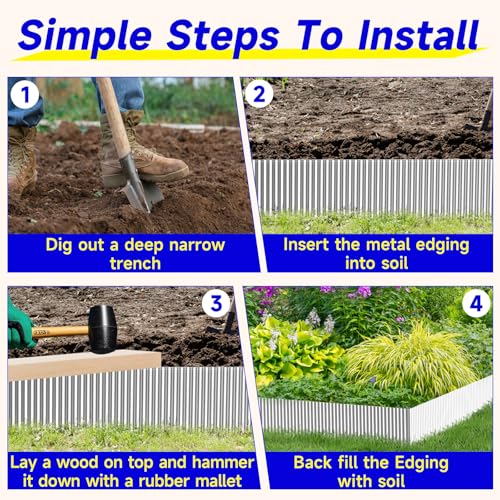 Simple Steps To Install

1

Dig out a deep narrow trench

2

Insert the metal edging into soil

3

Lay a wood on top and hammer it down with a rubber mallet

4

Back fill the Edging with soil