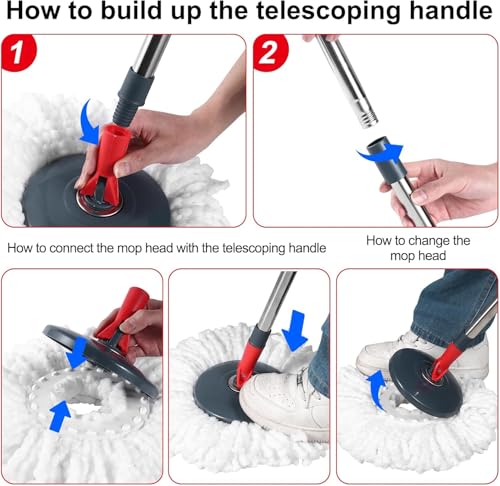 How to build up the telescoping handle

1

2

How to connect the mop head with the telescoping handle

How to change the mop head