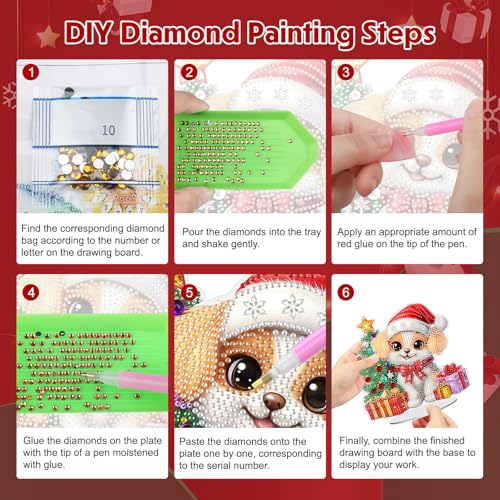 DIY Diamond Painting Steps

1

10

Find the corresponding diamond bag according to the number or letter on the drawing board.

2

Pour the diamonds into the tray and shake gently.

3

Apply an appropriate amount of red glue on the tip of the pen.

4

Glue the diamonds on the plate with the tip of a pen moistened with glue.

5

Paste the diamonds onto the plate one by one, corresponding to the serial number.

6

Finally, combine the finished drawing board with the base to display your work.