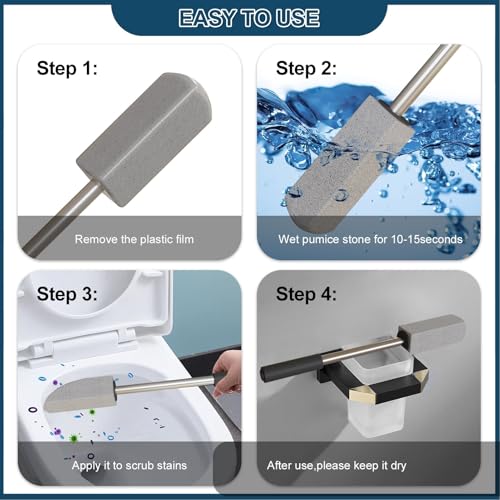 EASY TO USE

Step 1:

Remove the plastic film

Step 2:

Wet pumice stone for 10-15seconds

Step 3:

Apply it to scrub stains

Step 4:

After use,please keep it dry