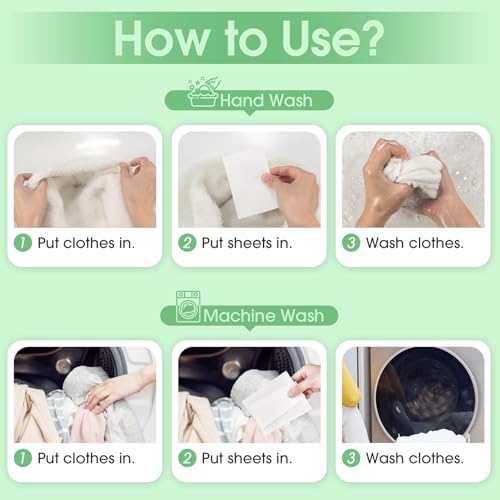 How to Use?

Hand Wash

1 Put clothes in.

2 Put sheets in.

3 Wash clothes.

Machine Wash

1 Put clothes in.

2 Put sheets in.

3 Wash clothes.