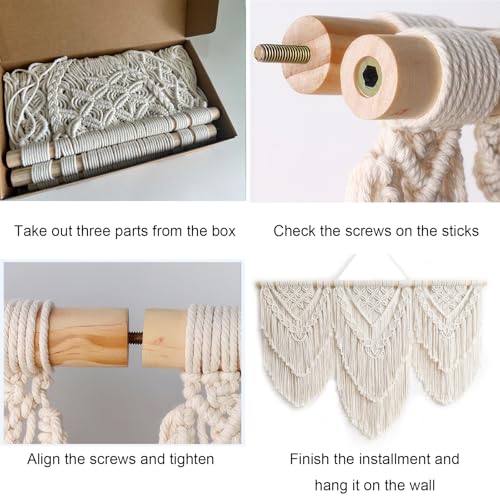 Take out three parts from the box

Check the screws on the sticks

Align the screws and tighten

Finish the installment and hang it on the wall