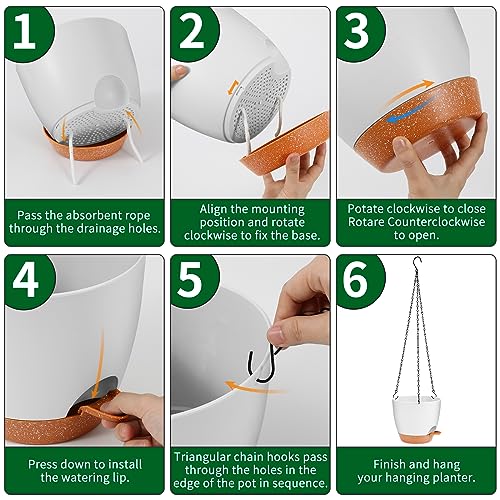 1

Pass the absorbent rope through the drainage holes.

2

Align the mounting position and rotate clockwise to fix the base.

3

Potate clockwise to close Rotare Counterclockwise to open.

4

Press down to install the watering lip.

5

Triangular chain hooks pass through the holes in the edge of the pot in sequence.

6

Finish and hang your hanging planter.