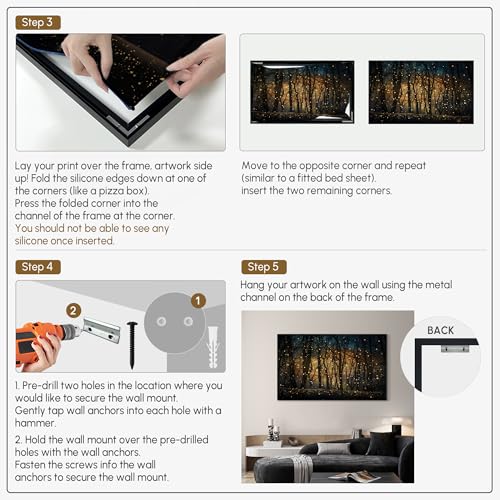 Step 3

Lay your print over the frame, artwork side up! Fold the silicone edges down at one of the corners (like a pizza box).
Press the folded corner into the channel of the frame at the corner.
You should not be able to see any silicone once inserted.

Move to the opposite corner and repeat (similar to a fitted bed sheet).
insert the two remaining corners.

Step 4

2

1

1. Pre-drill two holes in the location where you would like to secure the wall mount.
Gently tap wall anchors into each hole with a hammer.

2. Hold the wall mount over the pre-drilled holes with the wall anchors.
Fasten the screws info the wall anchors to secure the wall mount.

Step 5

Hang your artwork on the wall using the metal channel on the back of the frame.

BACK