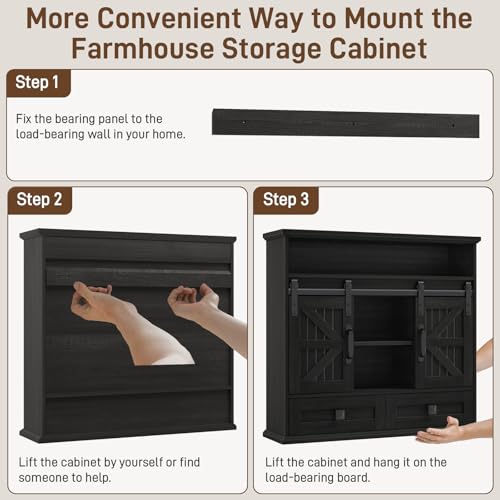 More Convenient Way to Mount the Farmhouse Storage Cabinet

Step 1

Fix the bearing panel to the load-bearing wall in your home.

Step 2

Lift the cabinet by yourself or find someone to help.

Step 3

Lift the cabinet and hang it on the load-bearing board.