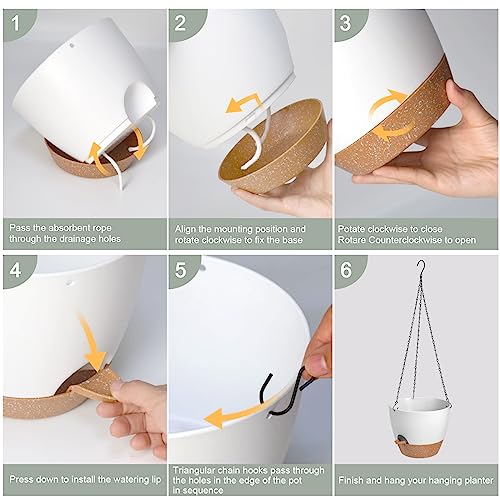 1

Pass the absorbent rope through the drainage holes

2

Align the mounting position and rotate clockwise to fix the base

3

Potate clockwise to close Rotare Counterclockwise to open

4

Press down to install the watering lip

5

Triangular chain hooks pass through the holes in the edge of the pot in sequence

6

Finish and hang your hanging planter