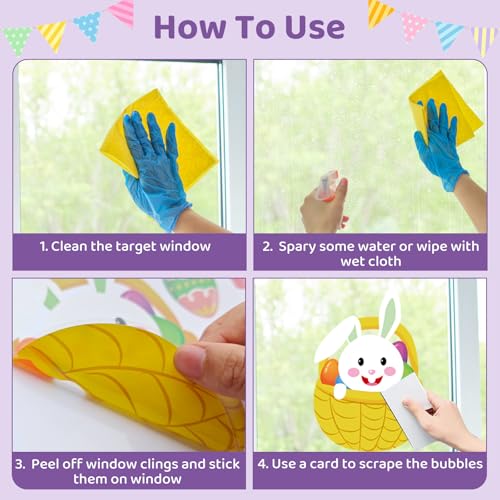 How To Use

1. Clean the target window

2. Spary some water or wipe with wet cloth

3. Peel off window clings and stick them on window

4. Use a card to scrape the bubbles