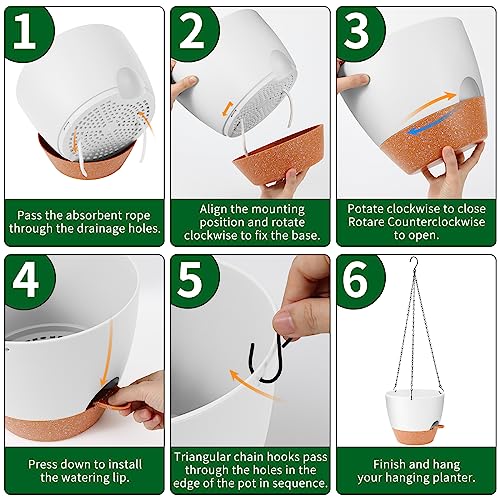 1

Pass the absorbent rope through the drainage holes.

2

Align the mounting position and rotate clockwise to fix the base.

3

Potate clockwise to close Rotare Counterclockwise to open.

4

Press down to install the watering lip.

5

Triangular chain hooks pass through the holes in the edge of the pot in sequence.

6

Finish and hang your hanging planter.