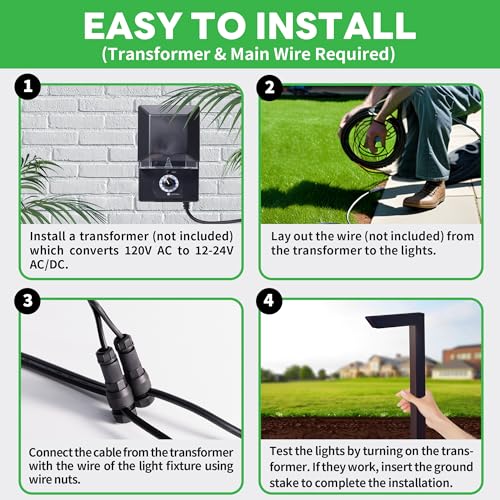 EASY TO INSTALL
(Transformer & Main Wire Required)

1

Install a transformer (not included) which converts 120V AC to 12-24V AC/DC.

2

Lay out the wire (not included) from the transformer to the lights.

3

Connect the cable from the transformer with the wire of the light fixture using wire nuts.

4

Test the lights by turning on the transformer. If they work, insert the ground stake to complete the installation.