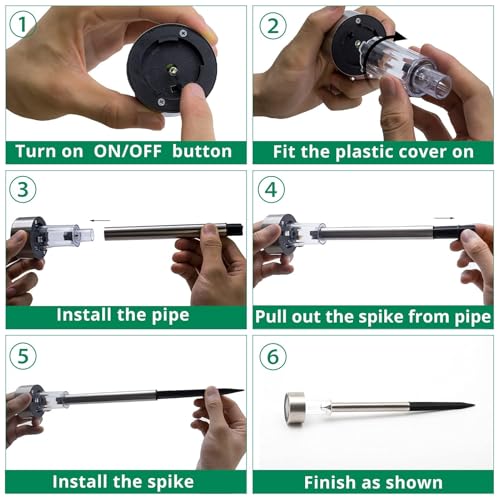 1
Turn on ON/OFF button

2
Fit the plastic cover on

3
Install the pipe

4
Pull out the spike from pipe

5
Install the spike

6
Finish as shown