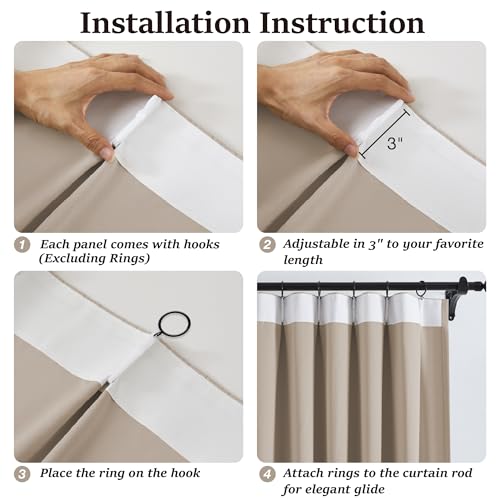 Installation Instruction

3"

1 Each panel comes with hooks (Excluding Rings)

2 Adjustable in 3" to your favorite length

3 Place the ring on the hook

4 Attach rings to the curtain rod for elegant glide