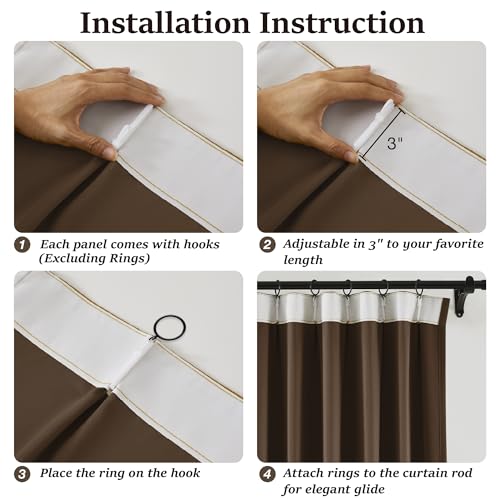 Installation Instruction

3"

1 Each panel comes with hooks (Excluding Rings)

2 Adjustable in 3" to your favorite length

3 Place the ring on the hook

4 Attach rings to the curtain rod for elegant glide