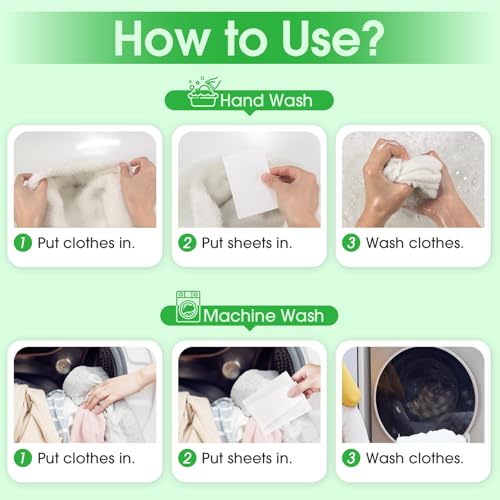 How to Use?

Hand Wash

1 Put clothes in.

2 Put sheets in.

3 Wash clothes.

Machine Wash

1 Put clothes in.

2 Put sheets in.

3 Wash clothes.