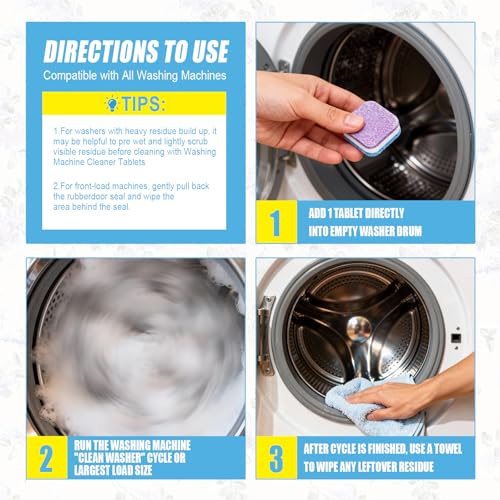 DIRECTIONS TO USE
Compatible with All Washing Machines

TIPS:

1.For washers with heavy residue build up, it may be helpful to pre wet and lightly scrub visible residue before cleaning with Washing Machine Cleaner Tablets

2.For front-load machines, gently pull back the rubberdoor seal and wipe the area behind the seal.

1 ADD 1 TABLET DIRECTLY INTO EMPTY WASHER DRUM

2 RUN THE WASHING MACHINE "CLEAN WASHER" CYCLE OR LARGEST LOAD SIZE

3 AFTER CYCLE IS FINISHED, USE A TOWEL TO WIPE ANY LEFTOVER RESIDUE