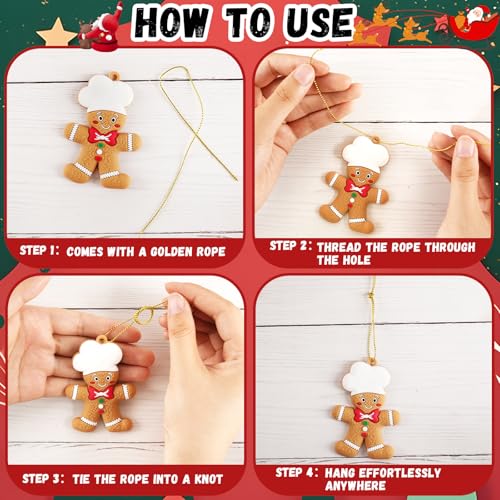 HOW TO USE

STEP 1: COMES WITH A GOLDEN ROPE

STEP 2: THREAD THE ROPE THROUGH THE HOLE

STEP 3: TIE THE ROPE INTO A KNOT

STEP 4: HANG EFFORTLESSLY ANYWHERE