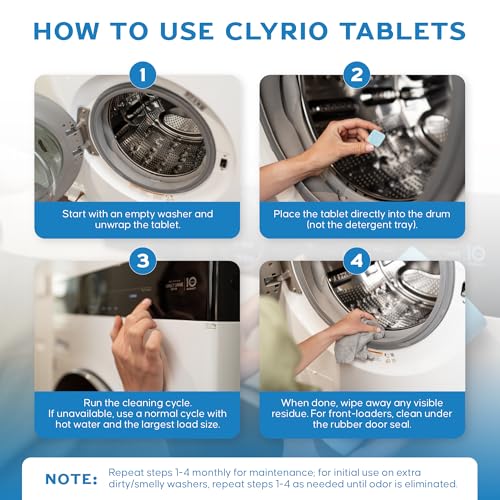 HOW TO USE CLYRIO TABLETS

1

Start with an empty washer and unwrap the tablet.

2

Place the tablet directly into the drum (not the detergent tray).

3

Run the cleaning cycle. If unavailable, use a normal cycle with hot water and the largest load size.

4

When done, wipe away any visible residue. For front-loaders, clean under the rubber door seal.

NOTE: Repeat steps 1-4 monthly for maintenance; for initial use on extra dirty/smelly washers, repeat steps 1-4 as needed until odor is eliminated.