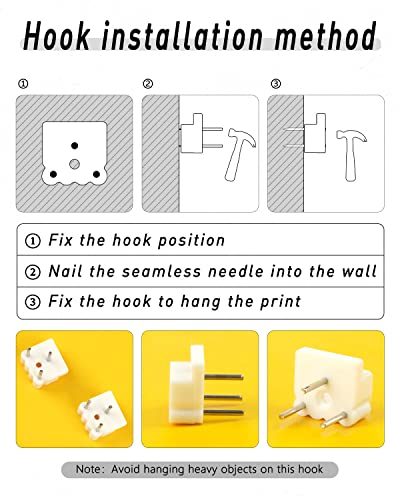 Hook installation method

①

②

③

① Fix the hook position

② Nail the seamless needle into the wall

③ Fix the hook to hang the print

Note: Avoid hanging heavy objects on this hook