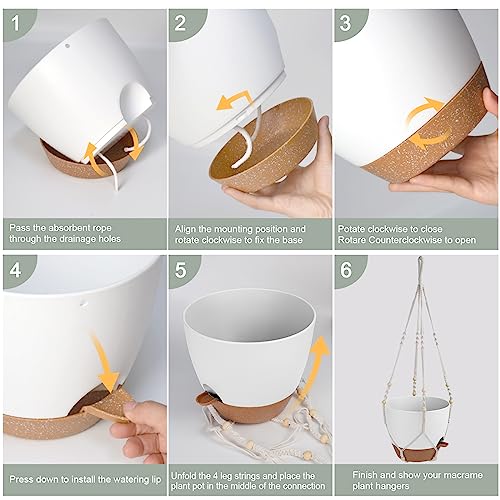 1

Pass the absorbent rope through the drainage holes

2

Align the mounting position and rotate clockwise to fix the base

3

Potate clockwise to close Rotare Counterclockwise to open

4

Press down to install the watering lip

5

Unfold the 4 leg strings and place the plant pot in the middle of the connection

6

Finish and show your macrame plant hangers