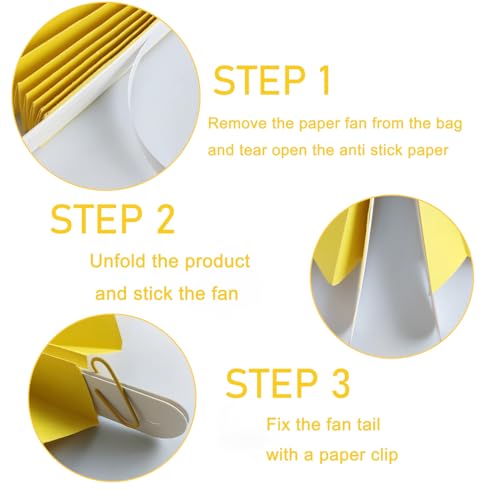 STEP 1

Remove the paper fan from the bag and tear open the anti stick paper

STEP 2

Unfold the product and stick the fan

STEP 3

Fix the fan tail with a paper clip