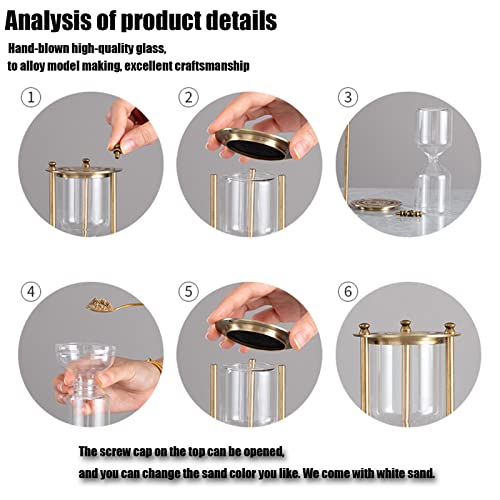 Analysis of product details

Hand-blown high-quality glass,
to alloy model making, excellent craftsmanship

①

②

③

④

⑤

⑥

The screw cap on the top can be opened,
and you can change the sand color you like. We come with white sand.