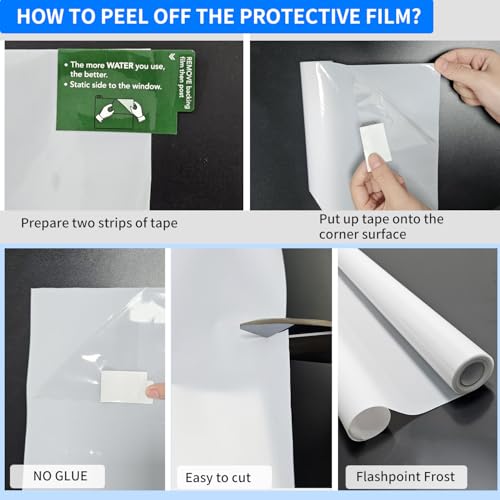 HOW TO PEEL OFF THE PROTECTIVE FILM?

• The more WATER you use, the better.
• Static side to the window.

REMOVE backing film then post

Prepare two strips of tape

Put up tape onto the corner surface

NO GLUE

Easy to cut

Flashpoint Frost