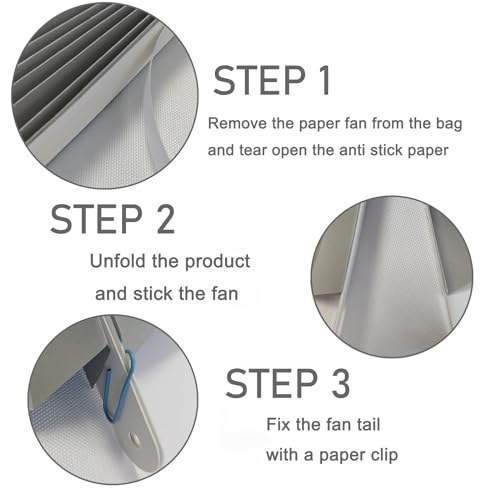 STEP 1

Remove the paper fan from the bag and tear open the anti stick paper

STEP 2

Unfold the product and stick the fan

STEP 3

Fix the fan tail with a paper clip