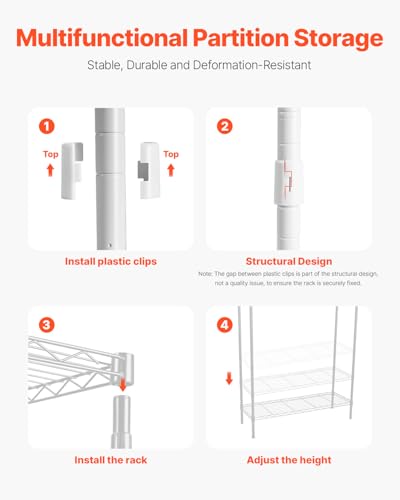 Multifunctional Partition Storage

Stable, Durable and Deformation-Resistant

1

Top

Top

Install plastic clips

2

Structural Design

Note: The gap between plastic clips is part of the structural design, not a quality issue, to ensure the rack is securely fixed.

3

Install the rack

4

Adjust the height