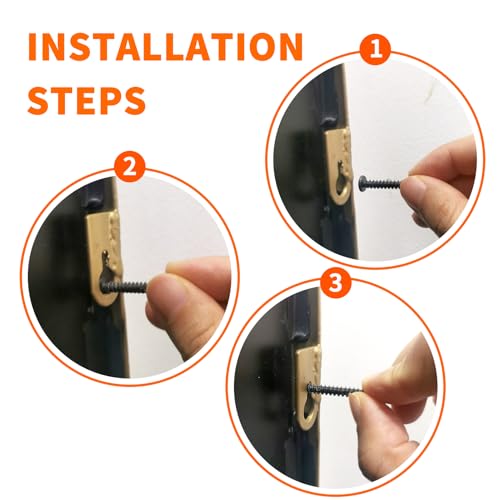 INSTALLATION STEPS

1

2

3