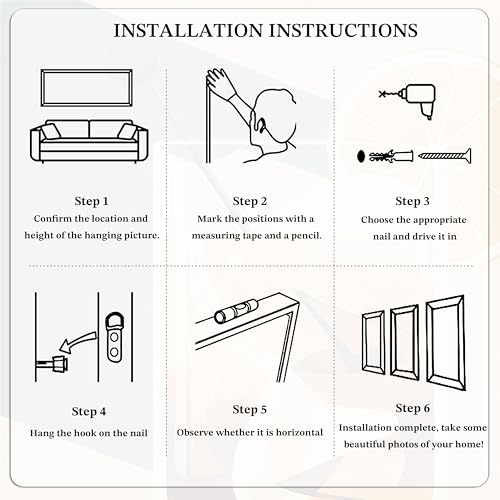 INSTALLATION INSTRUCTIONS

Step 1
Confirm the location and height of the hanging picture.

Step 2
Mark the positions with a measuring tape and a pencil.

Step 3
Choose the appropriate nail and drive it in

Step 4
Hang the hook on the nail

Step 5
Observe whether it is horizontal

Step 6
Installation complete, take some beautiful photos of your home!