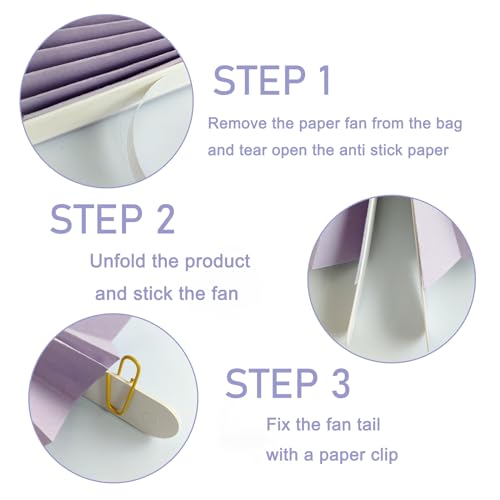 STEP 1

Remove the paper fan from the bag and tear open the anti stick paper

STEP 2

Unfold the product and stick the fan

STEP 3

Fix the fan tail with a paper clip