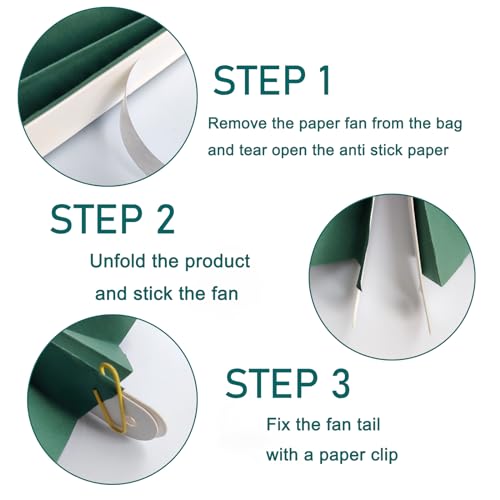 STEP 1

Remove the paper fan from the bag and tear open the anti stick paper

STEP 2

Unfold the product and stick the fan

STEP 3

Fix the fan tail with a paper clip