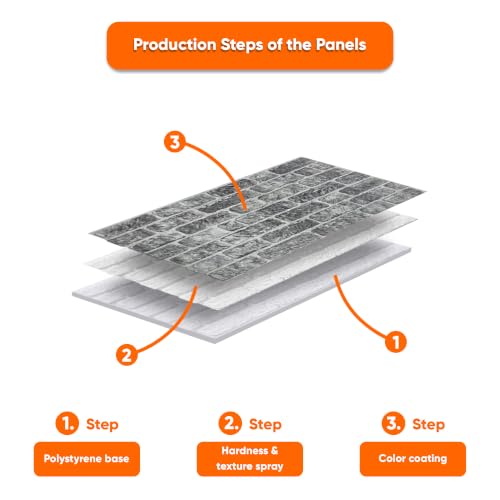 Production Steps of the Panels

3

2

1

1. Step

Polystyrene base

2. Step

Hardness & texture spray

3. Step

Color coating