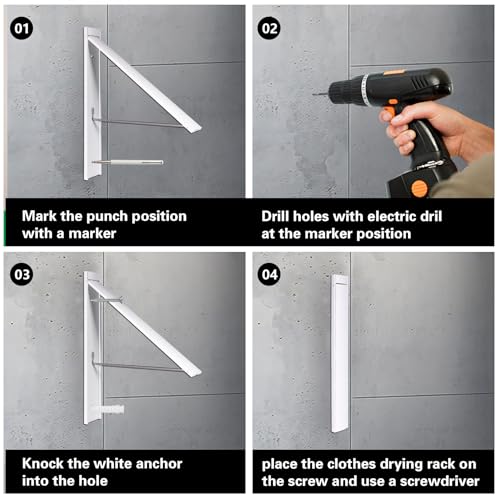 01

Mark the punch position with a marker

02

Drill holes with electric dril at the marker position

03

Knock the white anchor into the hole

04

place the clothes drying rack on the screw and use a screwdriver