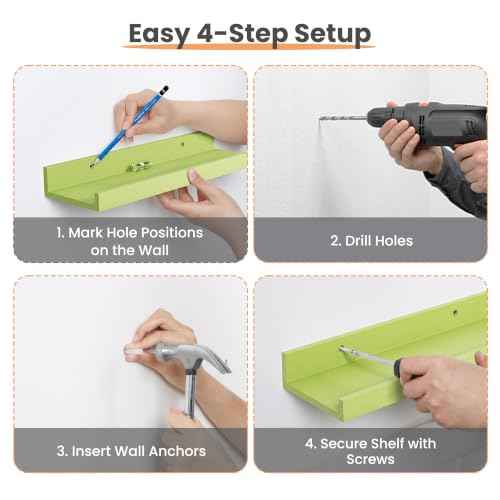 Easy 4-Step Setup

1. Mark Hole Positions on the Wall

2. Drill Holes

3. Insert Wall Anchors

4. Secure Shelf with Screws