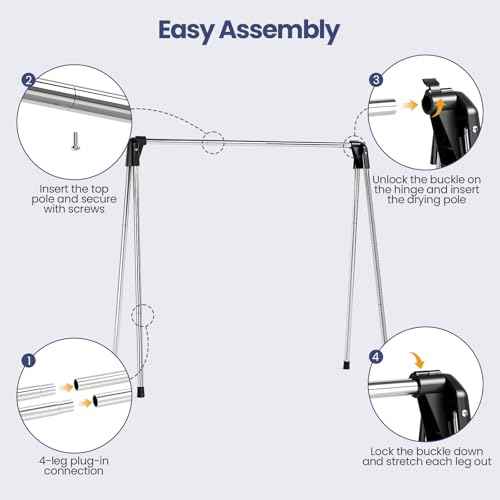 Easy Assembly

2

Insert the top pole and secure with screws

3

Unlock the buckle on the hinge and insert the drying pole

1

4-leg plug-in connection

4

Lock the buckle down and stretch each leg out