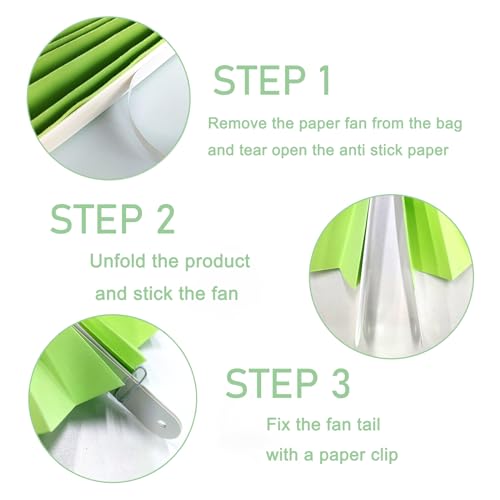 STEP 1

Remove the paper fan from the bag and tear open the anti stick paper

STEP 2

Unfold the product and stick the fan

STEP 3

Fix the fan tail with a paper clip