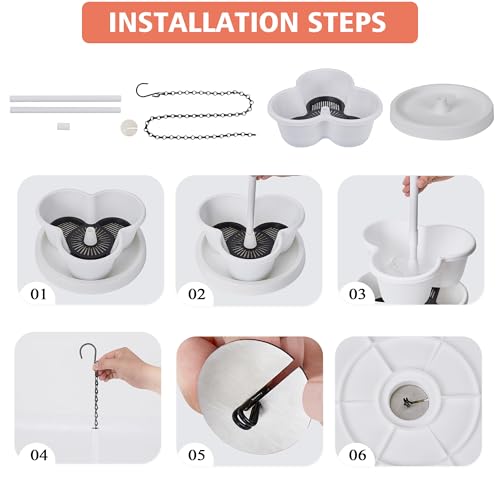 INSTALLATION STEPS

01

02

03

04

05

06