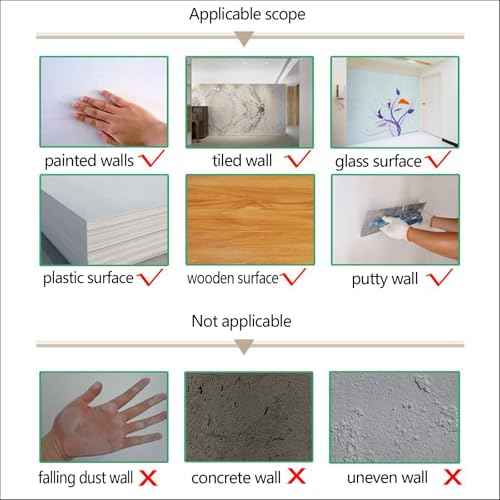 Applicable scope

painted walls ✓

tiled wall ✓

glass surface ✓

plastic surface ✓

wooden surface ✓

putty wall ✓

Not applicable

falling dust wall ✗

concrete wall ✗

uneven wall ✗