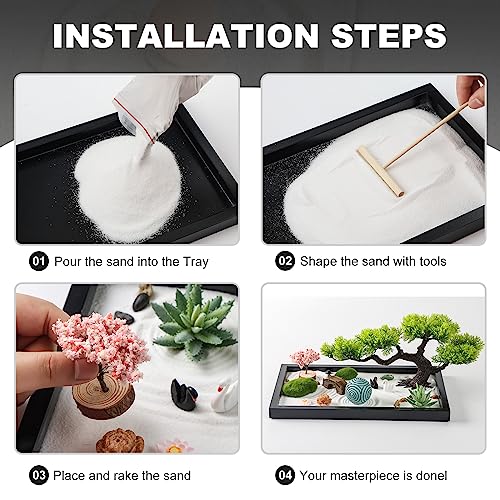 INSTALLATION STEPS

01 Pour the sand into the Tray

02 Shape the sand with tools

03 Place and rake the sand

04 Your masterpiece is done!