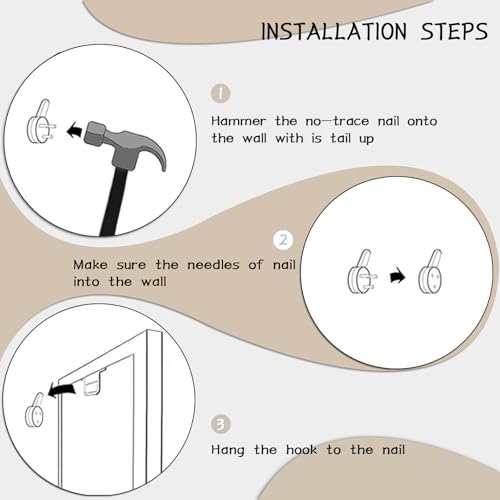 INSTALLATION STEPS

1

Hammer the no-trace nail onto the wall with is tail up

2

Make sure the needles of nail into the wall

3

Hang the hook to the nail