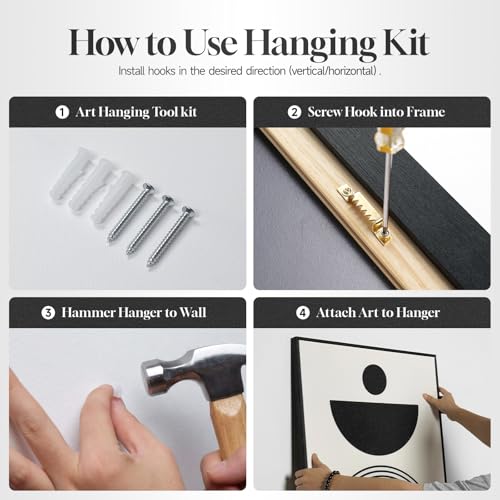 How to Use Hanging Kit

Install hooks in the desired direction (vertical/horizontal) .

1 Art Hanging Tool kit

2 Screw Hook into Frame

3 Hammer Hanger to Wall

4 Attach Art to Hanger