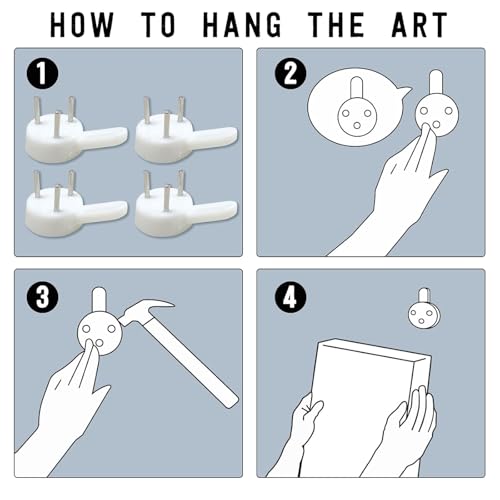 HOW TO HANG THE ART

1

2

3

4