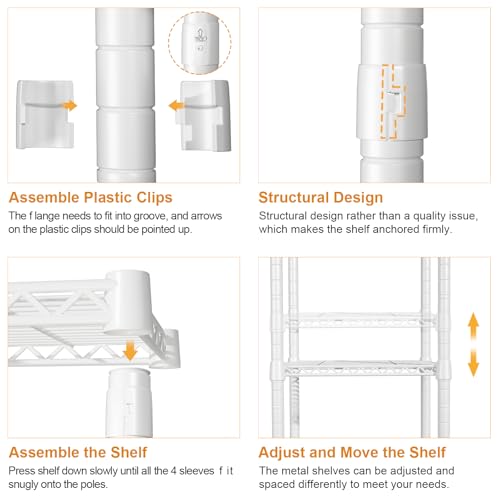 Assemble Plastic Clips
The f lange needs to fit into groove, and arrows on the plastic clips should be pointed up.

Structural Design
Structural design rather than a quality issue, which makes the shelf anchored firmly.

Assemble the Shelf
Press shelf down slowly until all the 4 sleeves f it snugly onto the poles.

Adjust and Move the Shelf
The metal shelves can be adjusted and spaced differently to meet your needs.