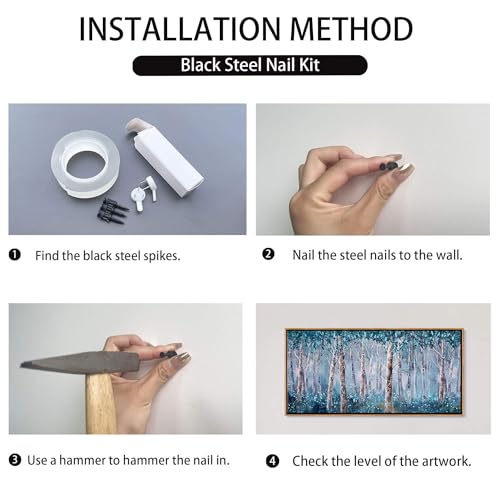 INSTALLATION METHOD

Black Steel Nail Kit

❶ Find the black steel spikes.

❷ Nail the steel nails to the wall.

❸ Use a hammer to hammer the nail in.

❹ Check the level of the artwork.