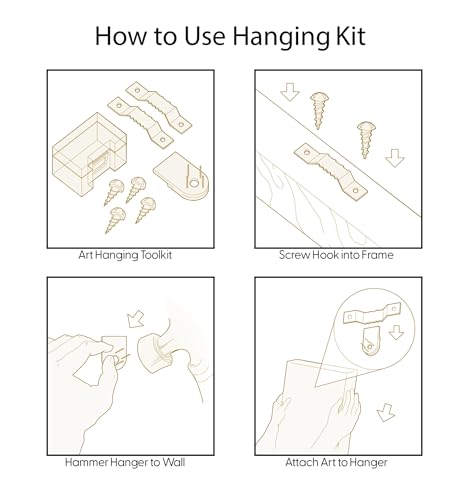 How to Use Hanging Kit

Art Hanging Toolkit

Screw Hook into Frame

Hammer Hanger to Wall

Attach Art to Hanger